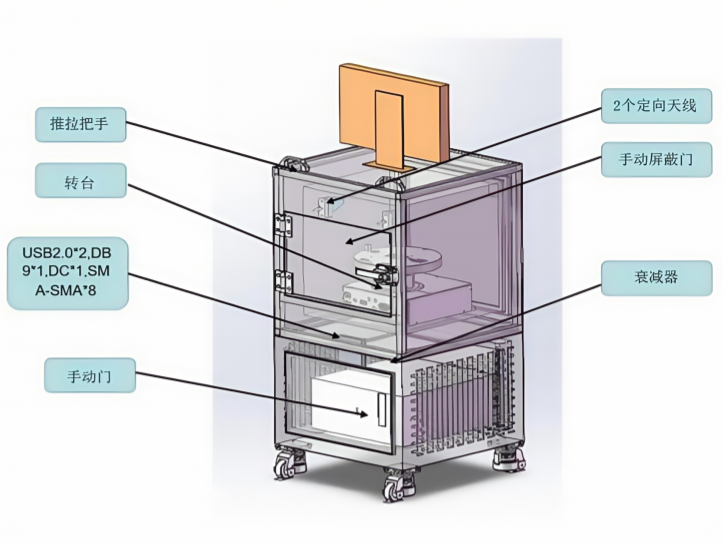 推拉把手

转台

USB2.0*2,DB9*1,DC*1,SMA-SMA*8

手动门

2个定向天线

手动屏蔽门

衰减器