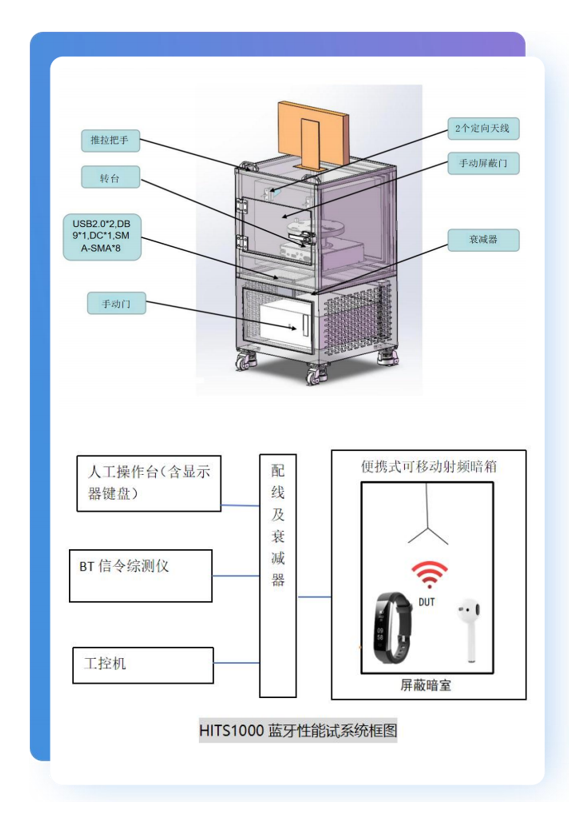 推拉把手

转台

USB2.0*2,DB9*1,DC*1,SMA-SMA*8

手动门

2个定向天线

手动屏蔽门

衰减器

人工操作台(含显示器键盘)

BT 信令综测仪

工控机

配线及衰减器

便携式可移动射频暗箱

DUT

屏蔽暗室

HITS1000 蓝牙性能试系统框图