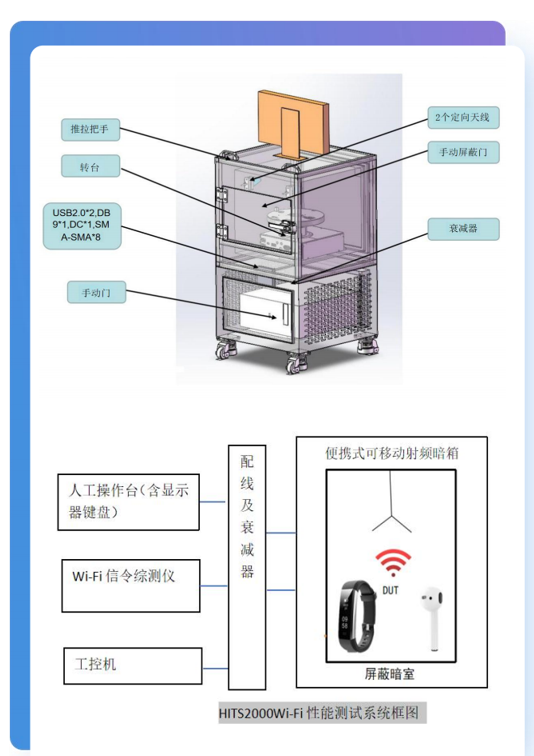 推拉把手

转台

USB2.0*2,DB9*1,DC*1,SMA-SMA*8

手动门

2个定向天线

手动屏蔽门

衰减器

人工操作台(含显示器键盘)

Wi-Fi 信令综测仪

工控机

配线及衰减器

便携式可移动射频暗箱

DUT

屏蔽暗室

HITS2000Wi-Fi 性能测试系统框图